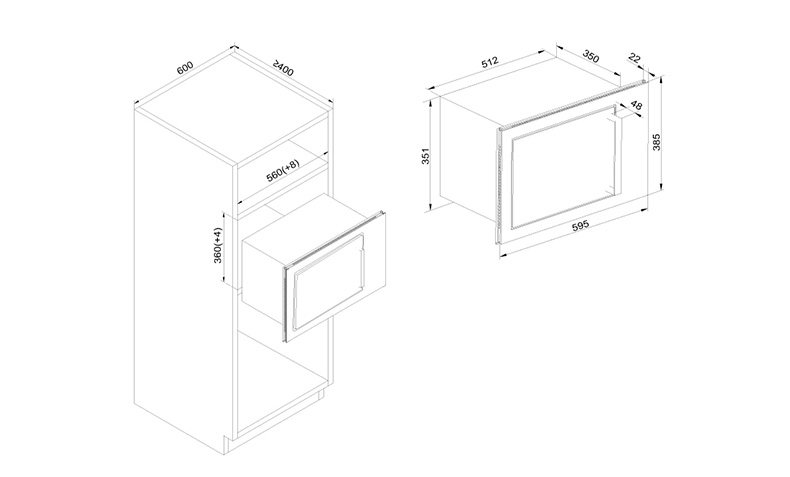 600
≥400
560(+8)
360(+4)
512
350
22
48
351
385
595