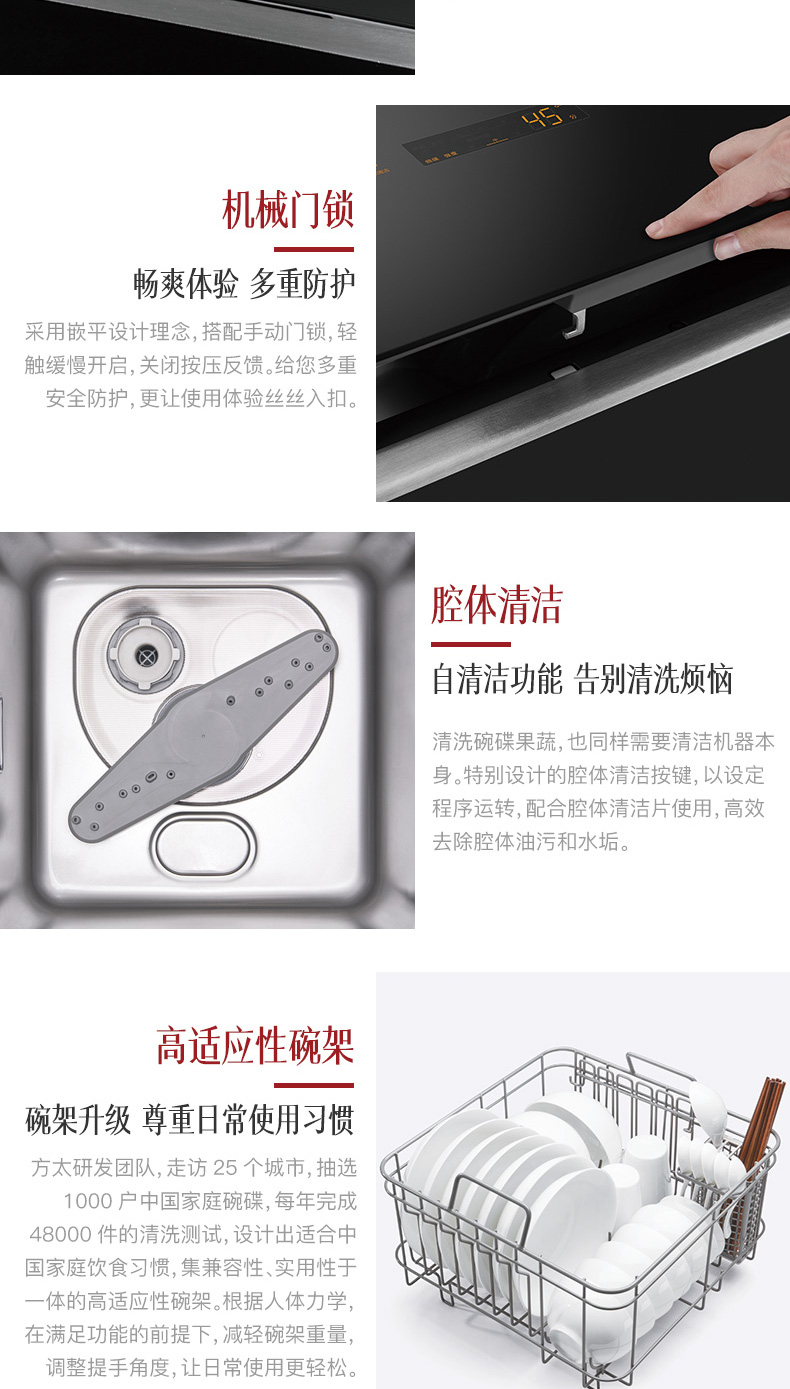 45

机械门锁

畅爽体验 多重防护

采用嵌平设计理念，搭配手动门锁，轻触缓慢开启，关闭按压反馈。给您多重安全防护，更让使用体验丝丝入扣。

腔体清洁

自清洁功能 告别清洗烦恼

清洗碗碟果蔬，也同样需要清洁机器本身。特别设计的腔体清洁按键，以设定程序运转，配合腔体清洁片使用，高效去除腔体油污和水垢。

高适应性碗架

碗架升级 尊重日常使用习惯

方太研发团队，走访 25 个城市，抽选 1000 户中国家庭碗碟，每年完成 48000 件的清洗测试，设计出适合中国家庭饮食习惯，集兼容性、实用性于一体的高适应性碗架。根据人体力学，在满足功能的前提下，减轻碗架重量，调整提手角度，让日常使用更轻松。